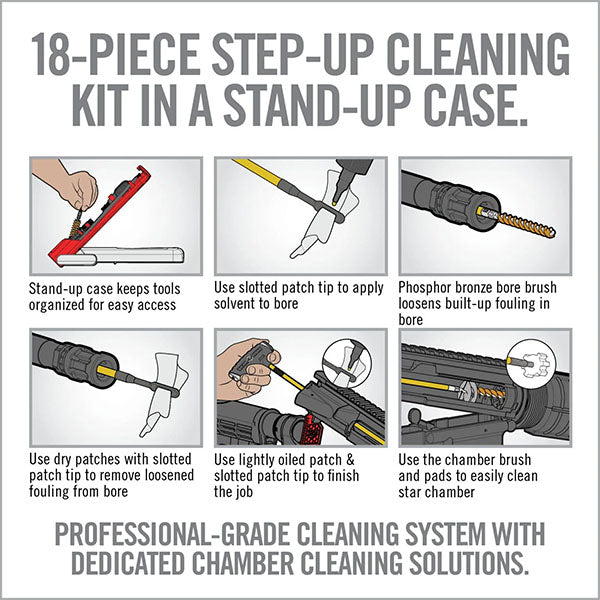 18-PIECE STEP-UP CLEANING KIT IN A STAND-UP CASE.

Stand-up case keeps tools organized for easy access

Use slotted patch tip to apply solvent to bore

Phosphor bronze bore brush loosens built-up fouling in bore

Use dry patches with slotted patch tip to remove loosened fouling from bore

Use lightly oiled patch & slotted patch tip to finish the job

Use the chamber brush and pads to easily clean star chamber

PROFESSIONAL-GRADE CLEANING SYSTEM WITH DEDICATED CHAMBER CLEANING SOLUTIONS.