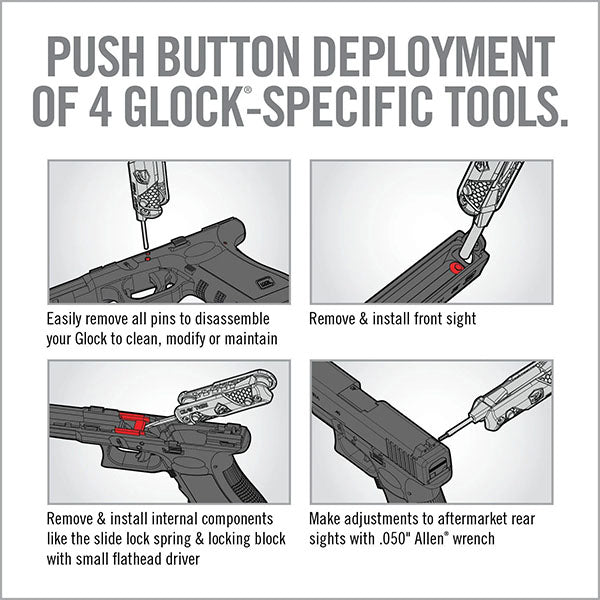 PUSH BUTTON DEPLOYMENT OF 4 GLOCK®-SPECIFIC TOOLS.

Easily remove all pins to disassemble your Glock to clean, modify or maintain

Remove & install front sight

Remove & install internal components like the slide lock spring & locking block with small flathead driver

Make adjustments to aftermarket rear sights with .050" Allen® wrench