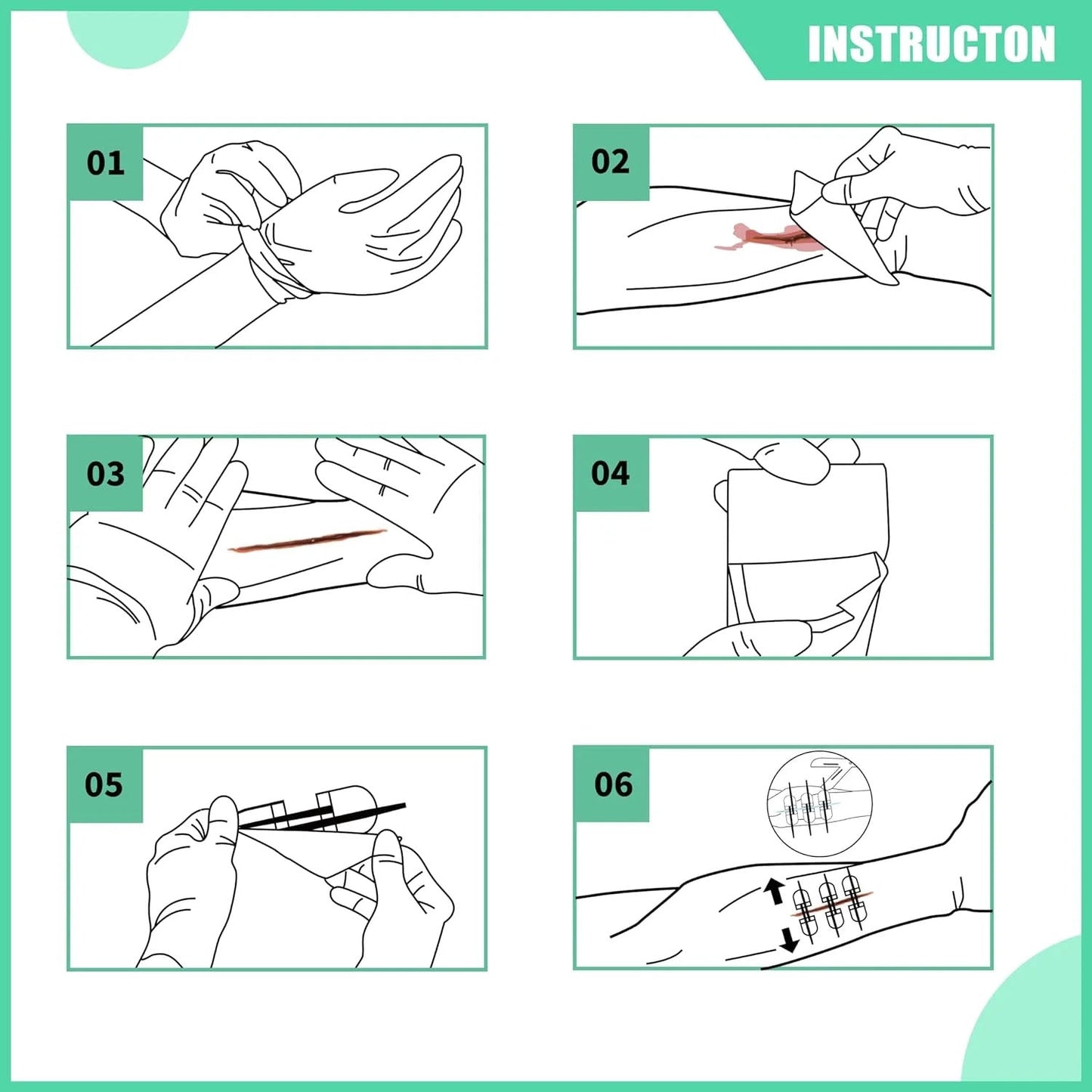 INSTRUCTON

01

02

03

04

05

06